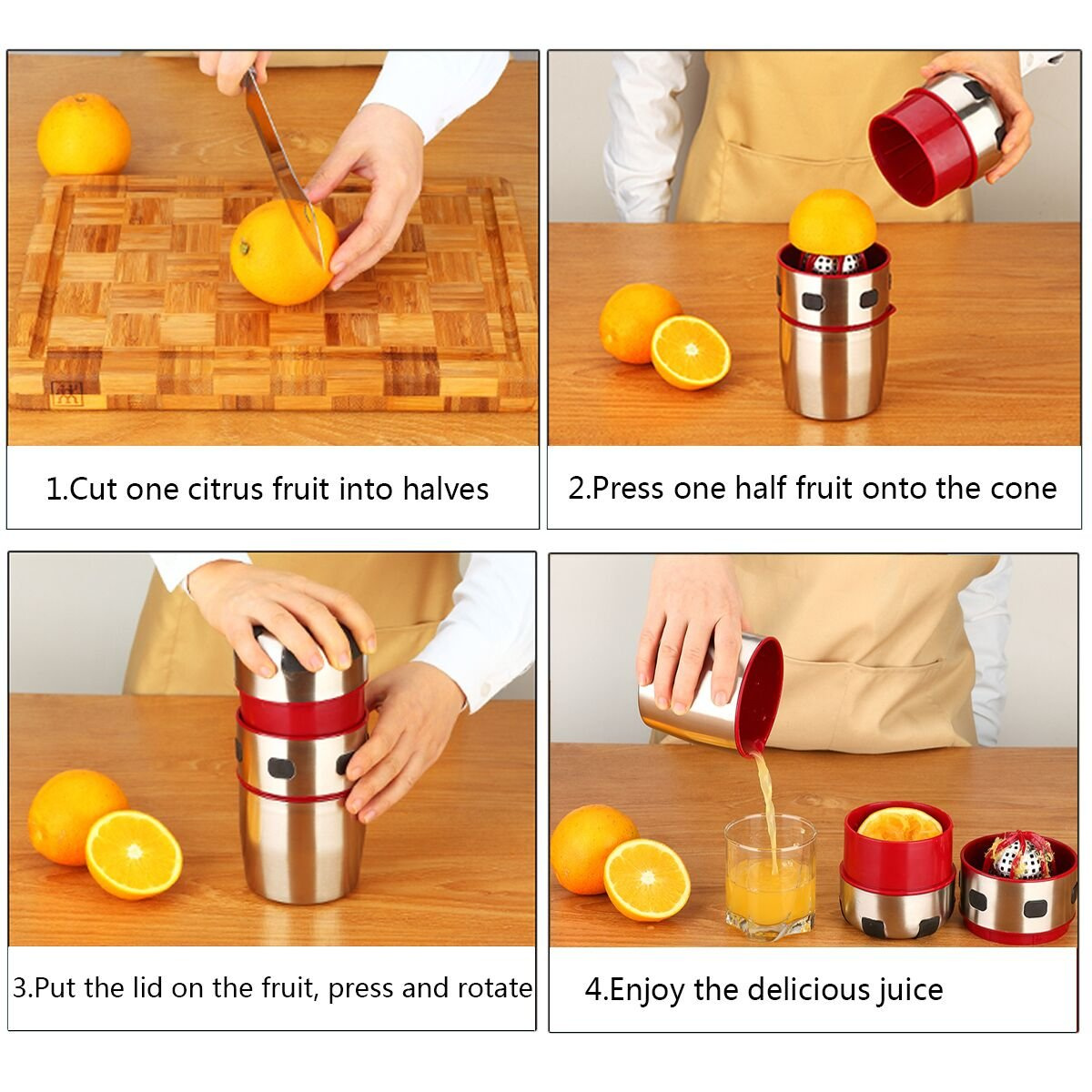 1.Cut one citrus fruit into halves

2.Press one half fruit onto the cone

3.Put the lid on the fruit, press and rotate

4.Enjoy the delicious juice