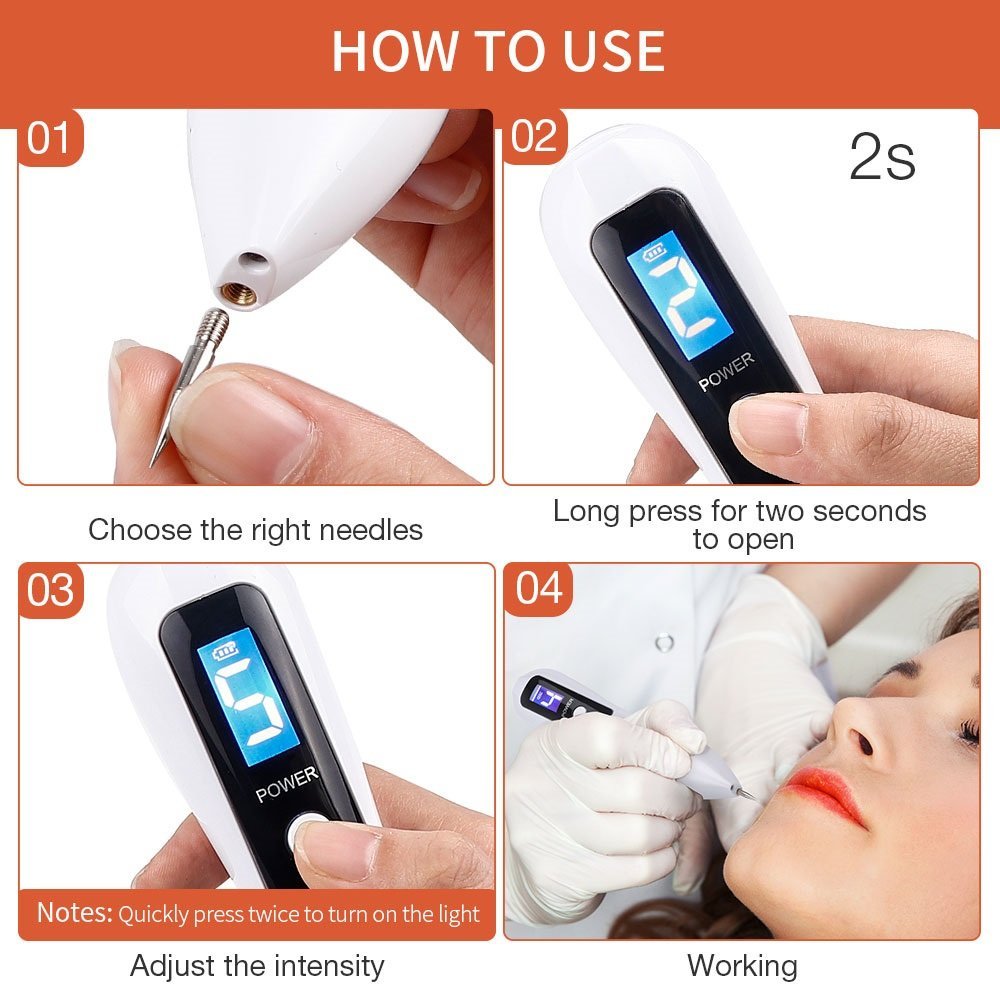 HOW TO USE

01

Choose the right needles

02

2s

2

POWER

Long press for two seconds to open

03

5

POWER

Notes: Quickly press twice to turn on the light

Adjust the intensity

04

Working